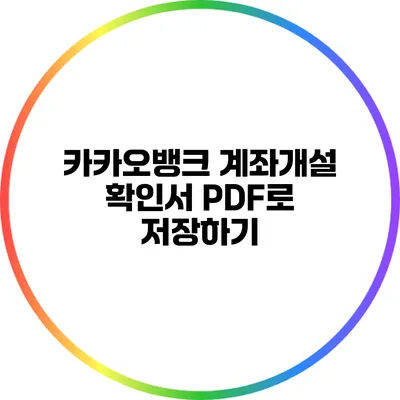 카카오뱅크 계좌개설 확인서 PDF로 저장하기