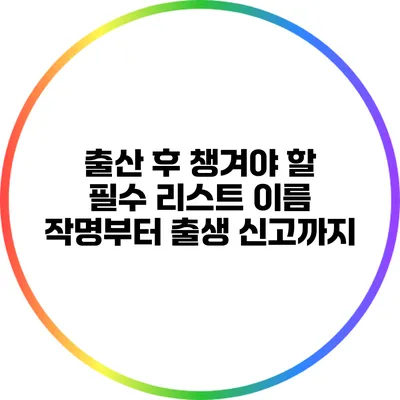 출산 후 챙겨야 할 필수 리스트 이름 작명부터 출생 신고까지