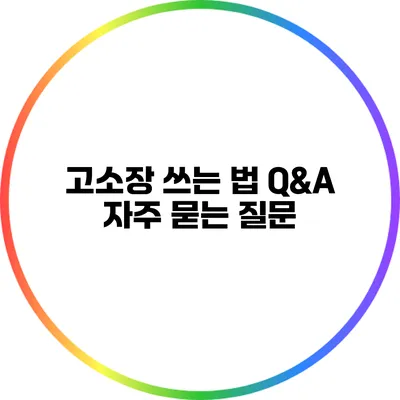 고소장 쓰는 법 Q&A
자주 묻는 질문