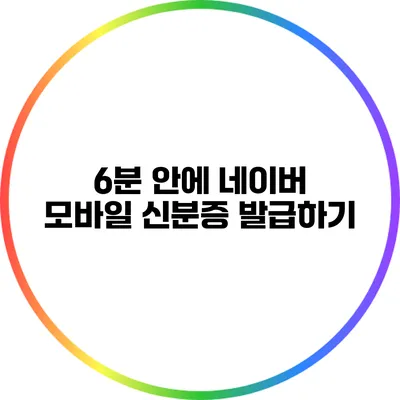 6분 안에 네이버
모바일 신분증 발급하기