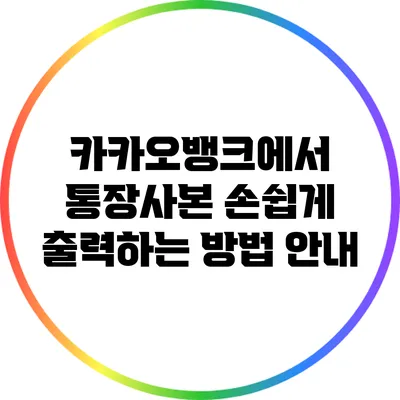 카카오뱅크에서 통장사본 손쉽게 출력하는 방법 안내