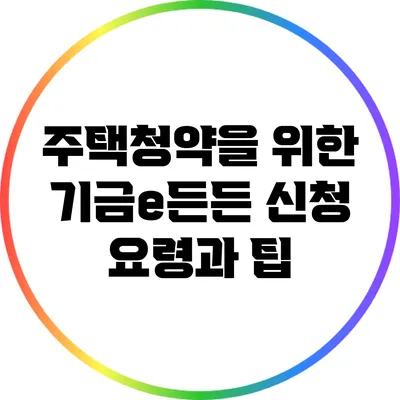 주택청약을 위한 기금e든든 신청 요령과 팁