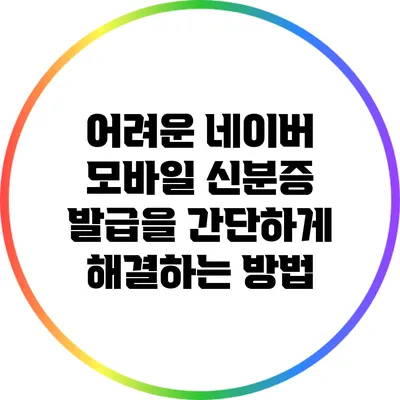 어려운 네이버 모바일 신분증 발급을 간단하게 해결하는 방법