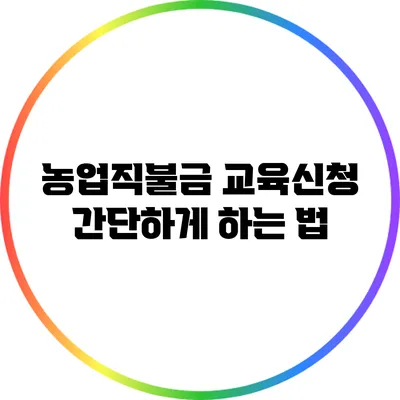 농업직불금 교육신청
간단하게 하는 법