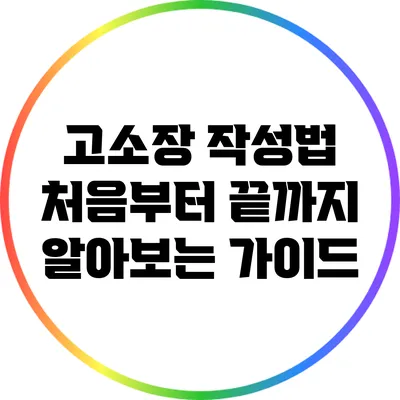 고소장 작성법
처음부터 끝까지
알아보는 가이드